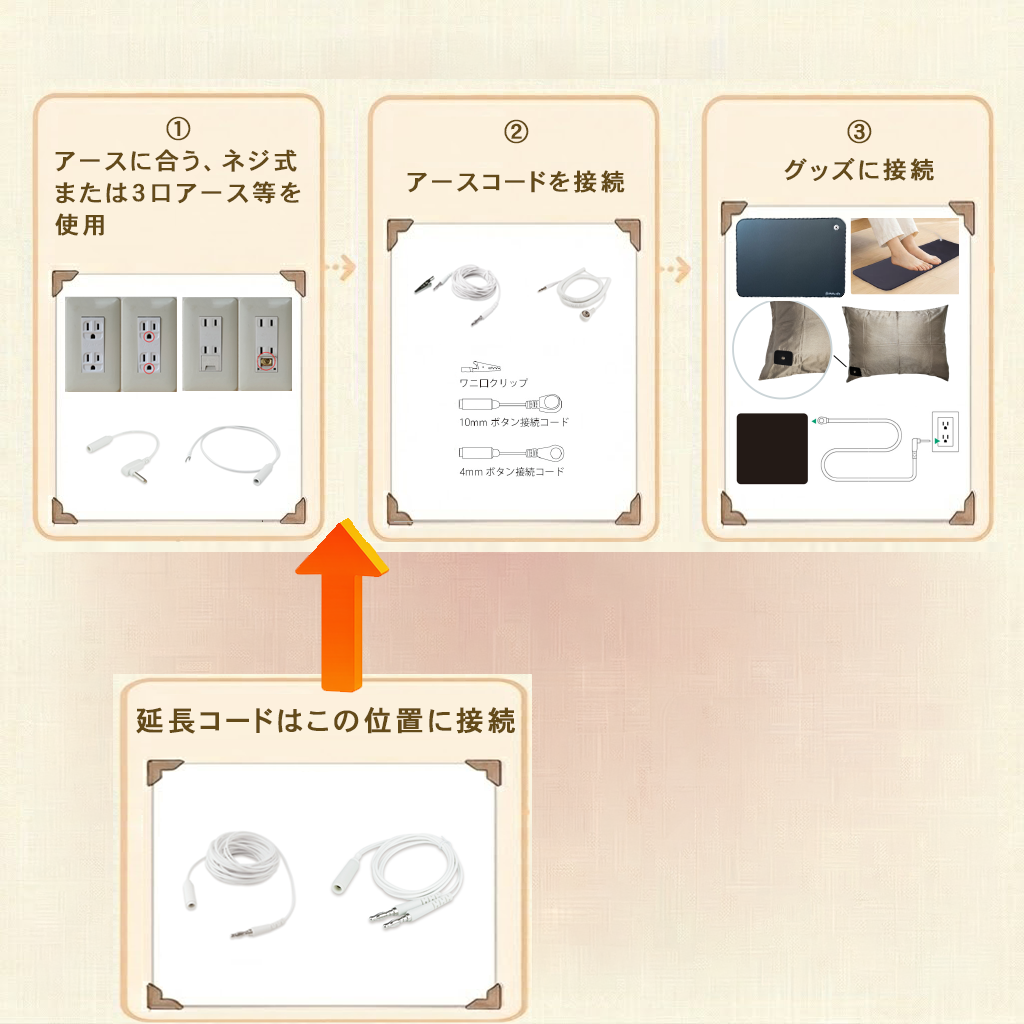 ①
アースに合う、ネジ式または3口アース等を使用

②
アースコードを接続

ワニ口クリップ
10mm ボタン接続コード
4mm ボタン接続コード

③
グッズに接続

延長コードはこの位置に接続